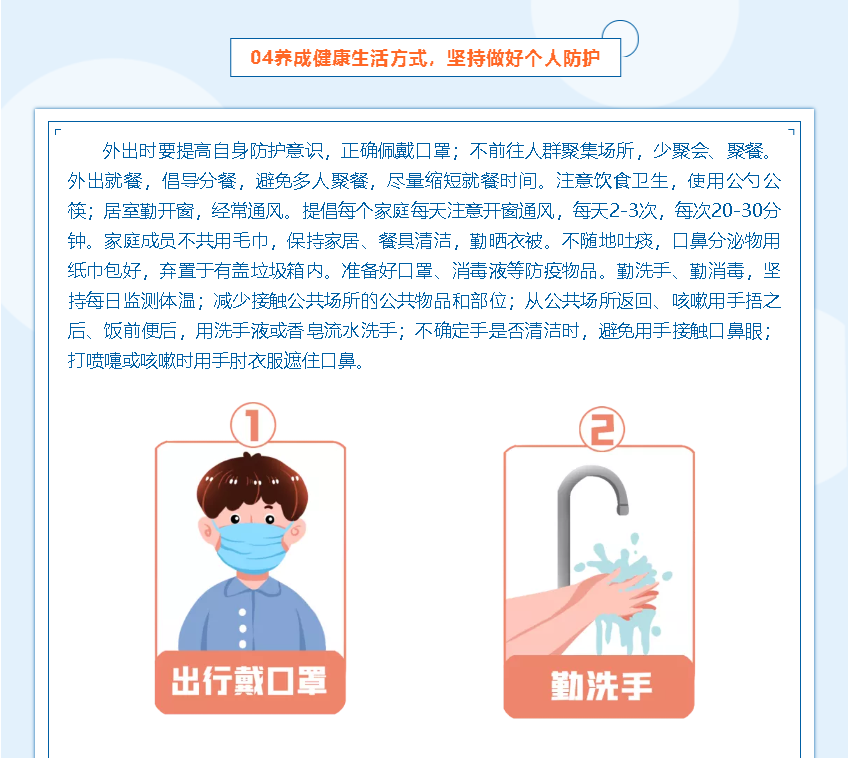 04养成健康生活方式，坚持做好个人防护

外出时要提高自身防护意识，正确佩戴口罩；不前往人群聚集场所，少聚会、聚餐。外出就餐，倡导分餐，避免多人聚餐，尽量缩短就餐时间。注意饮食卫生，使用公勺公筷；居室勤开窗，经常通风。提倡每个家庭每天注意开窗通风，每天2-3次，每次20-30分钟。家庭成员不共用毛巾，保持家居、餐具清洁，勤晒衣被。不随地吐痰，口鼻分泌物用纸巾包好，弃置于有盖垃圾箱内。准备好口罩、消毒液等防疫物品。勤洗手、勤消毒，坚持每日监测体温；减少接触公共场所的公共物品和部位；从公共场所返回、咳嗽用手捂之后、饭前便后，用洗手液或香皂流水洗手；不确定手是否清洁时，避免用手接触口鼻眼；打喷嚏或咳嗽时用手肘衣服遮住口鼻。

①
出行戴口罩

②
勤洗手